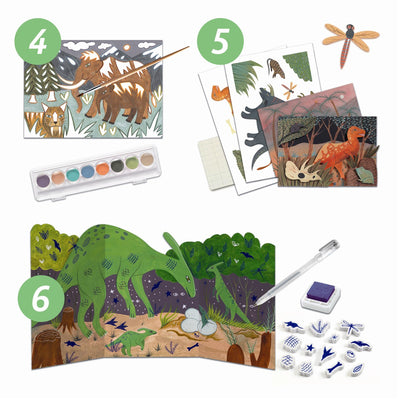 4

5

6